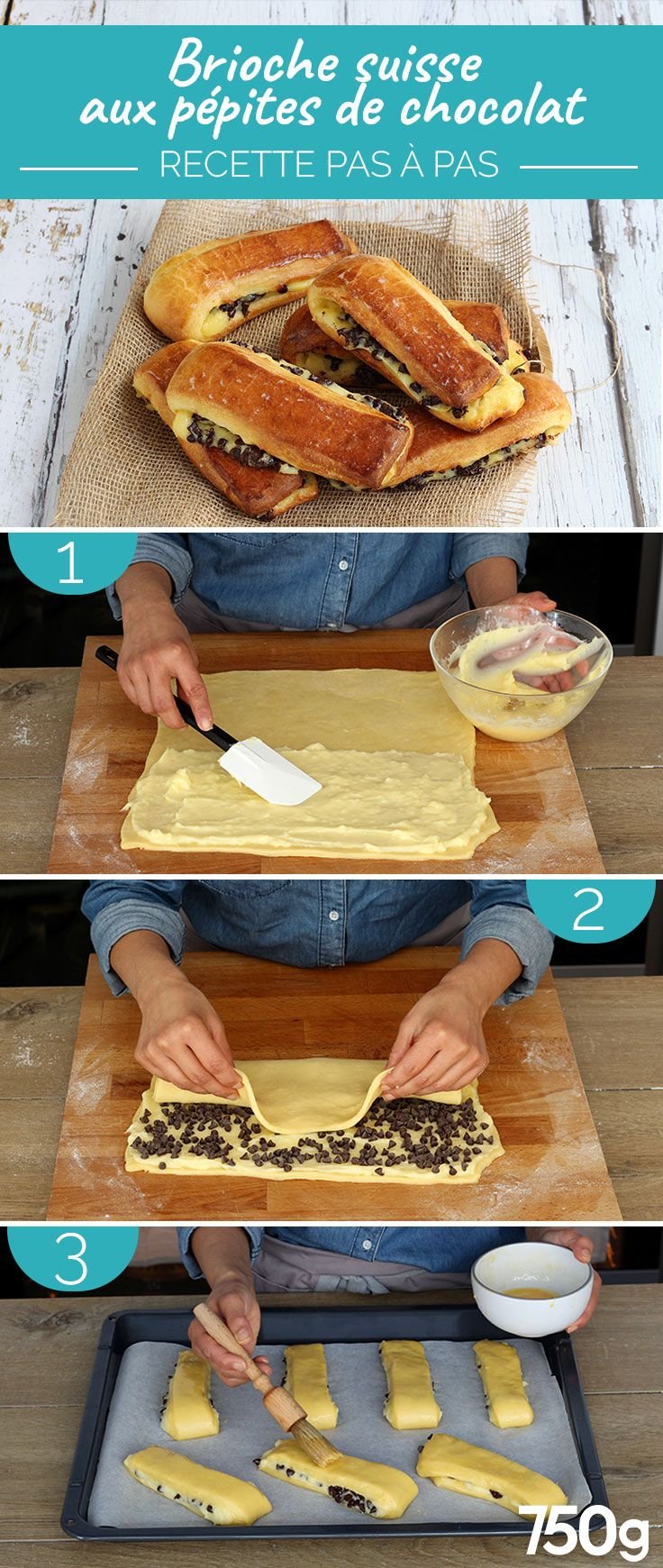 Brioche suisse aux pépites de chocolat

RECETTE PAS À PAS

1

2

3

750g